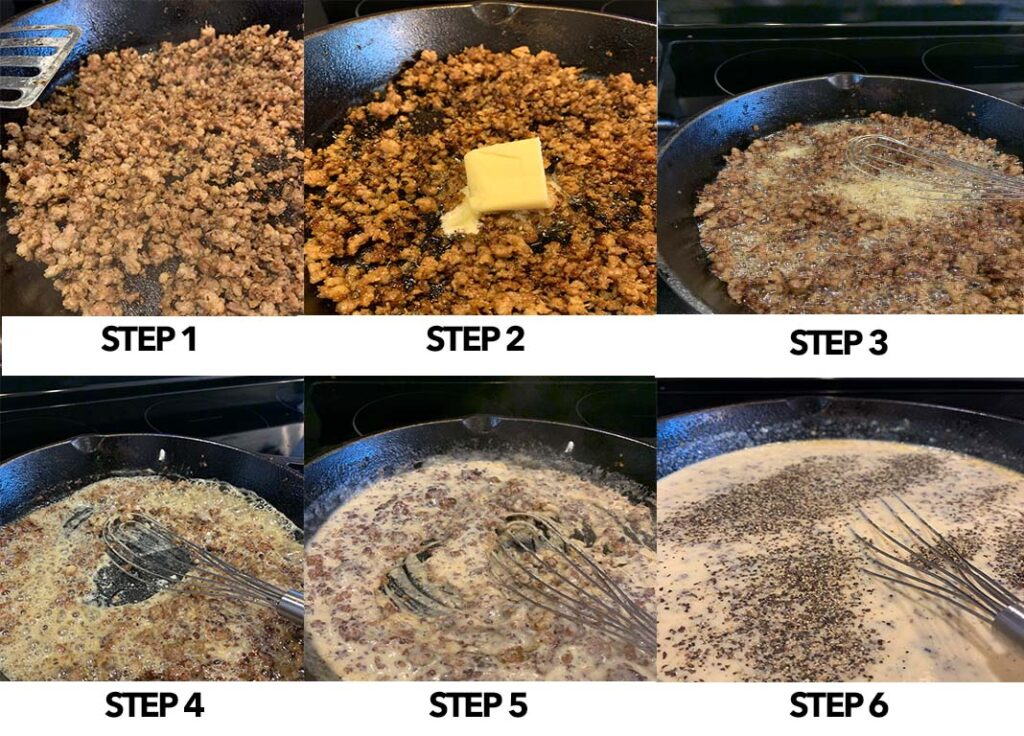 STEP 1

STEP 2

STEP 3

STEP 4

STEP 5

STEP 6